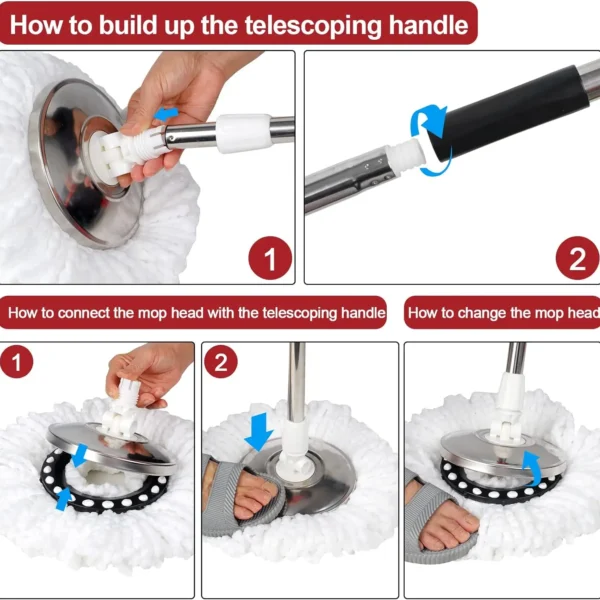 How to build up the telescoping handle

1

2

How to connect the mop head with the telescoping handle

How to change the mop head

1

2